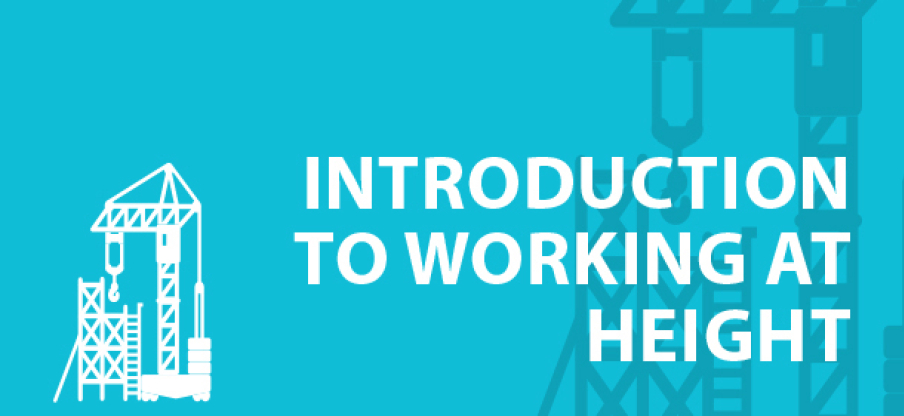 INTRODUCTION TO WORKING AT HEIGHT